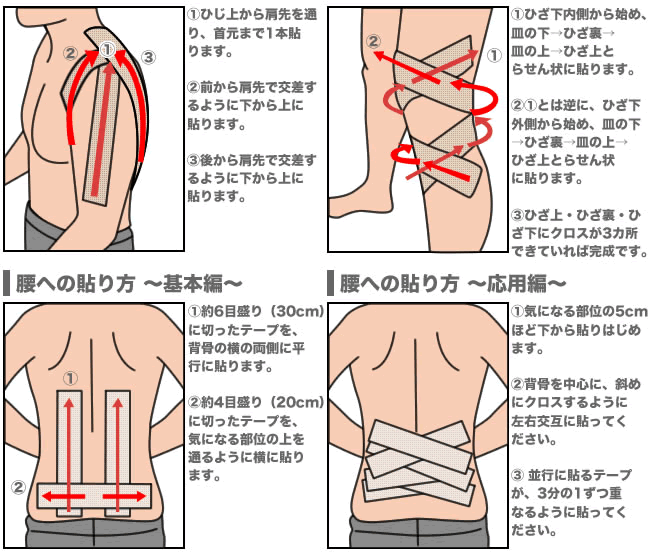 ②
①
③

①ひじ上から肩先を通り、首元まで1本貼ります。

②前から肩先で交差するように下から上に貼ります。

③後から肩先で交差するように下から上に貼ります。

②
①

①ひざ下内側から始め、皿の下→ひざ裏→皿の上→ひざ上とらせん状に貼ります。

②①とは逆に、ひざ下外側から始め、皿の下→ひざ裏→皿の上→ひざ上とらせん状に貼ります。

③ひざ上・ひざ裏・ひざ下にクロスが3カ所できていれば完成です。

腰への貼り方 ～基本編～

①
②

①約6目盛り（30cm）に切ったテープを、背骨の横の両側に平行に貼ります。

②約4目盛り（20cm）に切ったテープを、気になる部位の上を通るように横に貼ります。

腰への貼り方 ～応用編～

①気になる部位の5cmほど下から貼りはじめます。

②背骨を中心に、斜めにクロスするように左右交互に貼ってください。

③ 並行に貼るテープが、3分の1ずつ重なるように貼ってください。